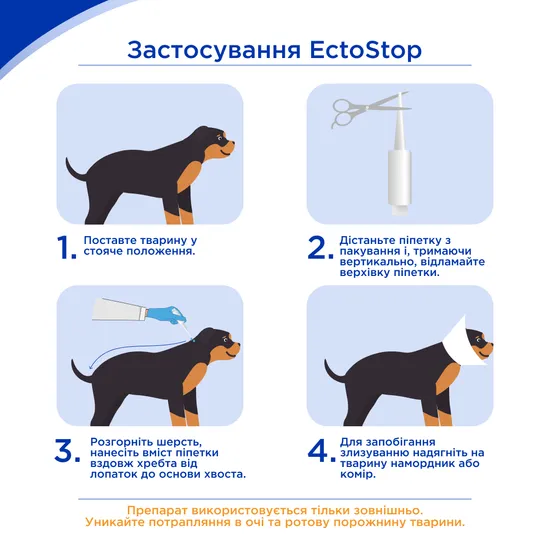 Застосування EctoStop

1. Поставте тварину у стояче положення.

2. Дістаньте піпетку з пакування і, тримаючи вертикально, відламайте верхівку піпетки.

3. Розгорніть шерсть, нанесіть вміст піпетки вздовж хребта від лопаток до основи хвоста.

4. Для запобігання злизуванню надягніть на тварину намордник або комір.

Препарат використовується тільки зовнішньо.
Уникайте потрапляння в очі та ротову порожнину тварини.