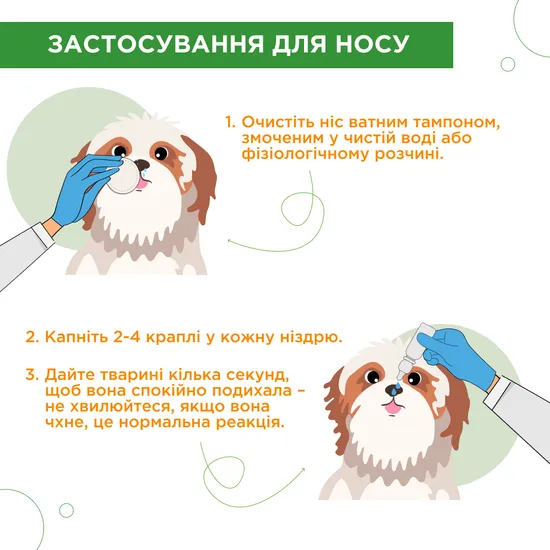 ЗАСТОСУВАННЯ ДЛЯ НОСУ

1. Очистіть ніс ватним тампоном, змоченим у чистій воді або фізіологічному розчині.

2. Капніть 2-4 краплі у кожну ніздрю.

3. Дайте тварині кілька секунд, щоб вона спокійно подихала – не хвилюйтеся, якщо вона чхне, це нормальна реакція.