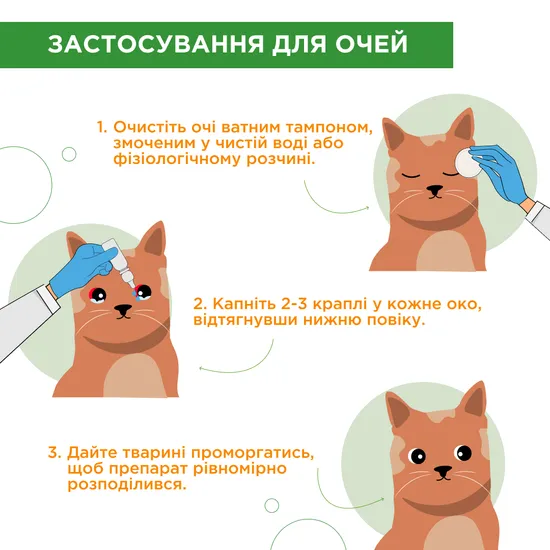 ЗАСТОСУВАННЯ ДЛЯ ОЧЕЙ

1. Очистіть очі ватним тампоном, змоченим у чистій воді або фізіологічному розчині.

2. Капніть 2-3 краплі у кожне око, відтягнувши нижню повіку.

3. Дайте тварині проморгатись, щоб препарат рівномірно розподілився.