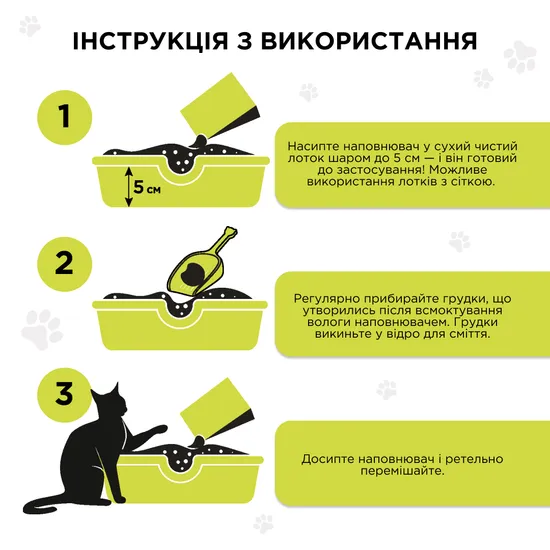 ІНСТРУКЦІЯ З ВИКОРИСТАННЯ

1

5 см

Насипте наповнювач у сухий чистий лоток шаром до 5 см — і він готовий до застосування! Можливе використання лотків з сіткою.

2

Регулярно прибирайте грудки, що утворились після всмоктування вологи наповнювачем. Грудки викиньте у відро для сміття.

3

Досипте наповнювач і ретельно перемішайте.